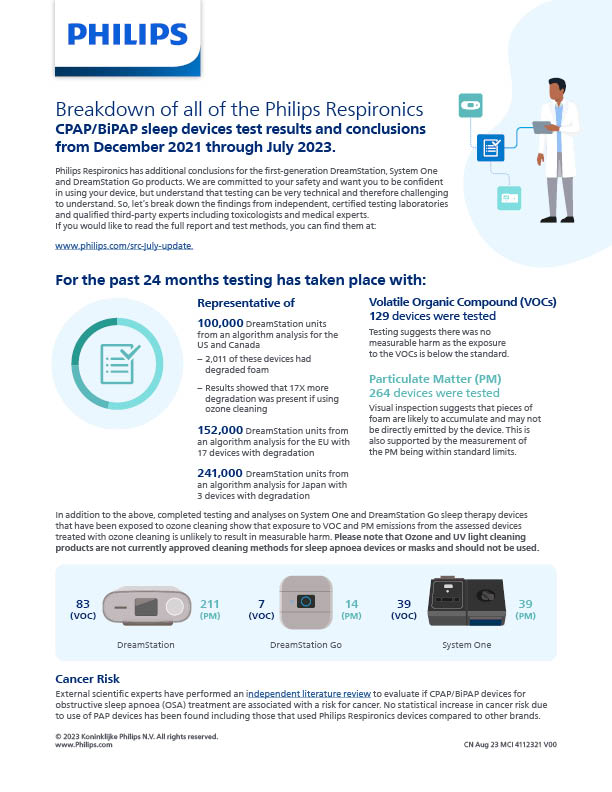 PHILIPS

Breakdown of all of the Philips Respironics
CPAP/BiPAP sleep devices test results and conclusions from December 2021 through July 2023.

Philips Respironics has additional conclusions for the first-generation DreamStation, System One and DreamStation Go products. We are committed to your safety and want you to be confident in using your device, but understand that testing can be very technical and therefore challenging to understand. So, let's break down the findings from independent, certified testing laboratories and qualified third-party experts including toxicologists and medical experts.
If you would like to read the full report and test methods, you can find them at:

www.philips.com/src-July-update.

For the past 24 months testing has taken place with:

Representative of

100,000 DreamStation units from an algorithm analysis for the US and Canada
– 2,011 of these devices had degraded foam
– Results showed that 17X more degradation was present if using ozone cleaning

152,000 DreamStation units from an algorithm analysis for the EU with 17 devices with degradation

241,000 DreamStation units from an algorithm analysis for Japan with 3 devices with degradation

Volatile Organic Compound (VOCs)
129 devices were tested
Testing suggests there was no measurable harm as the exposure to the VOCs is below the standard.

Particulate Matter (PM)
264 devices were tested
Visual inspection suggests that pieces of foam are likely to accumulate and may not be directly emitted by the device. This is also supported by the measurement of the PM being within standard limits.

In addition to the above, completed testing and analyses on System One and DreamStation Go sleep therapy devices that have been exposed to ozone cleaning show that exposure to VOC and PM emissions from the assessed devices treated with ozone cleaning is unlikely to result in measurable harm. Please note that Ozone and UV light cleaning products are not currently approved cleaning methods for sleep apnoea devices or masks and should not be used.

83 (VOC) 211 (PM) DreamStation
7 (VOC) 14 (PM) DreamStation Go
39 (VOC) 39 (PM) System One

Cancer Risk
External scientific experts have performed an independent literature review to evaluate if CPAP/BiPAP devices for obstructive sleep apnoea (OSA) treatment are associated with a risk for cancer. No statistical increase in cancer risk due to use of PAP devices has been found including those that used Philips Respironics devices compared to other brands.

© 2023 Koninklijke Philips N.V. All rights reserved.
www.Philips.com
CN Aug 23 MCI 4112321 V00